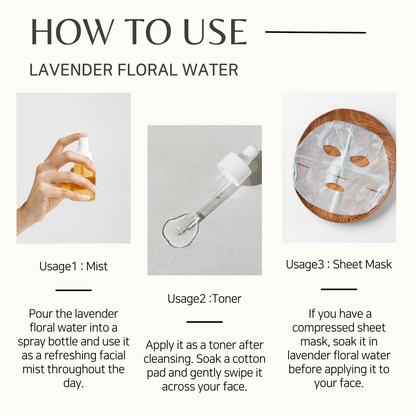 HOW TO USE

LAVENDER FLORAL WATER

Usage1 : Mist

Pour the lavender floral water into a spray bottle and use it as a refreshing facial mist throughout the day.

Usage2 :Toner

Apply it as a toner after cleansing. Soak a cotton pad and gently swipe it across your face.

Usage3 : Sheet Mask

If you have a compressed sheet mask, soak it in lavender floral water before applying it to your face.